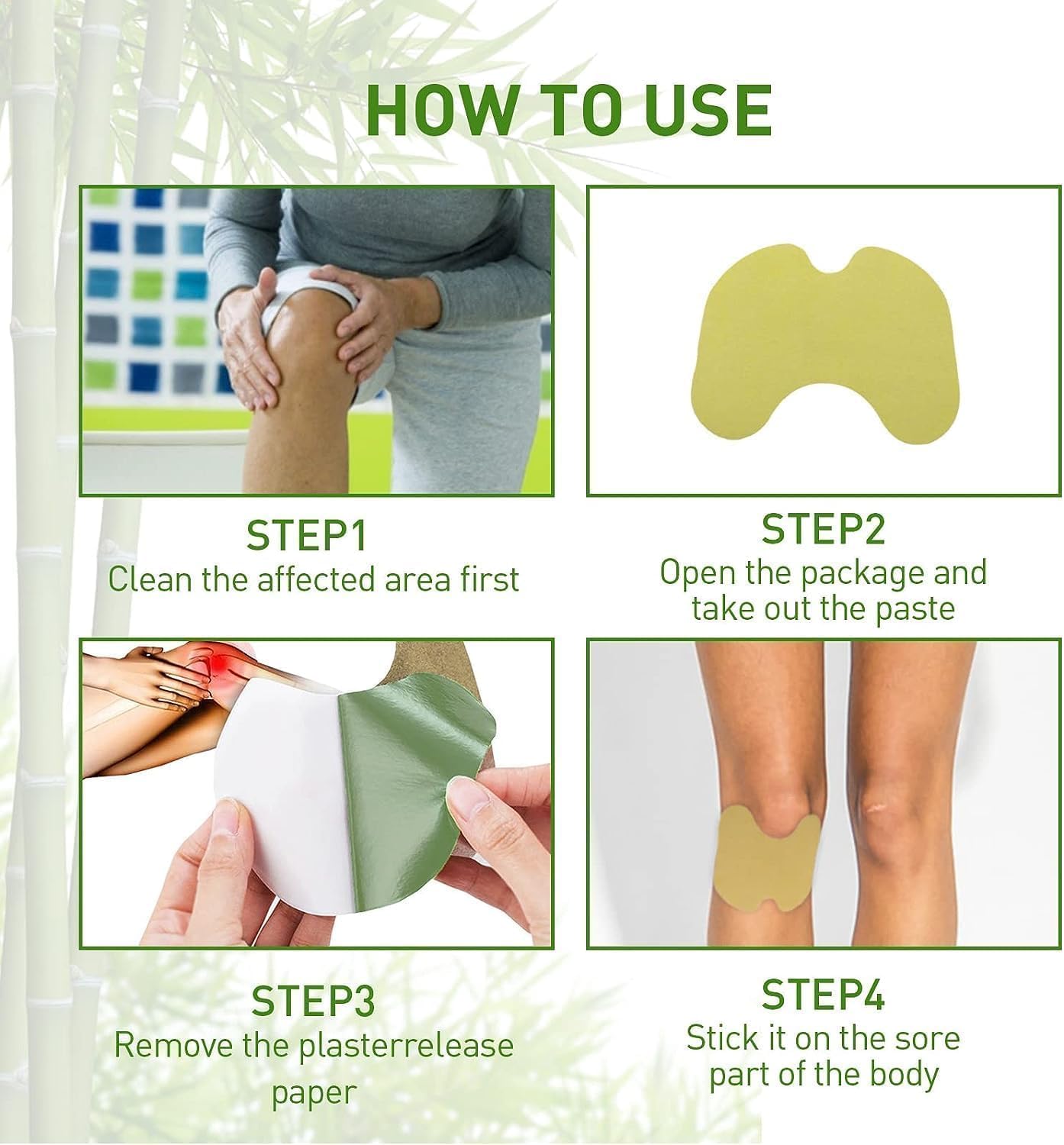 HOW TO USE

STEP1
Clean the affected area first

STEP2
Open the package and take out the paste

STEP3
Remove the plasterrelease paper

STEP4
Stick it on the sore part of the body